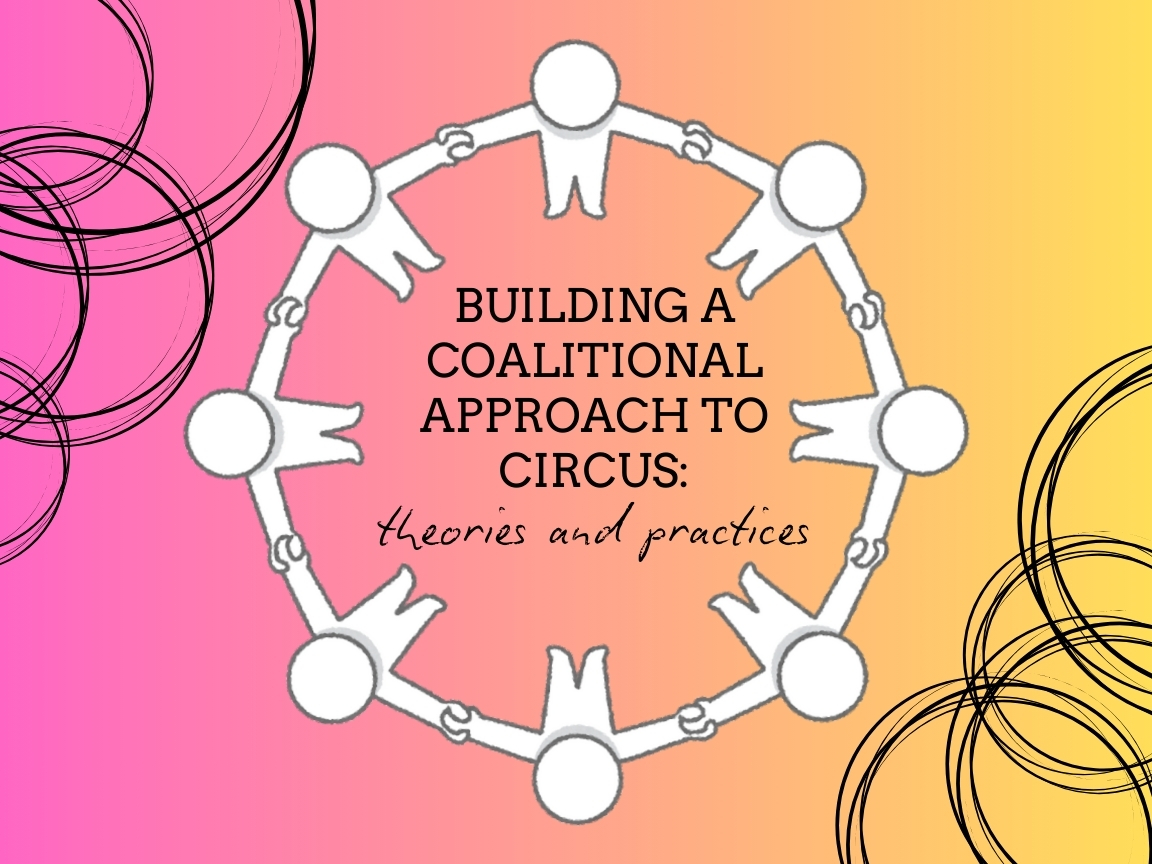 BUILDING A COALITIONAL APPROACH TO CIRCUS:

theories and practices